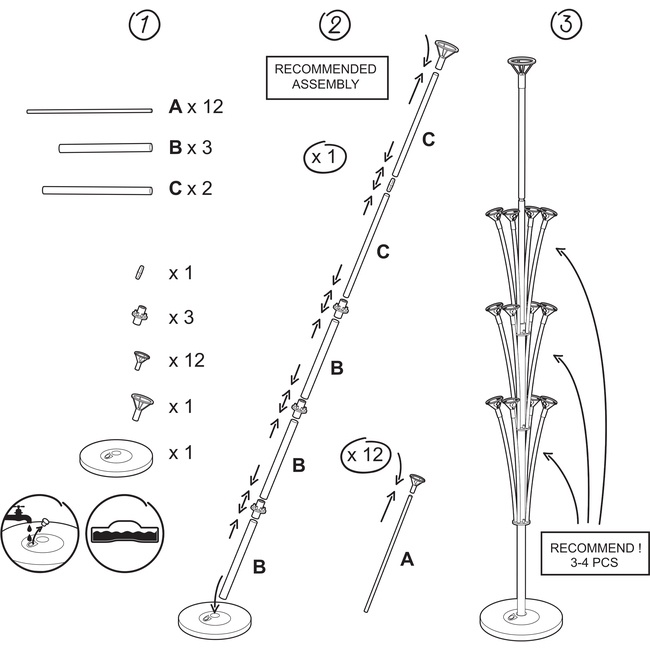 1

A x 12

B x 3

C x 2

x 1

x 3

x 12

x 1

x 1

2

RECOMMENDED ASSEMBLY

x 1

C

C

B

B

B

x 12

A

3

RECOMMEND ! 3-4 PCS