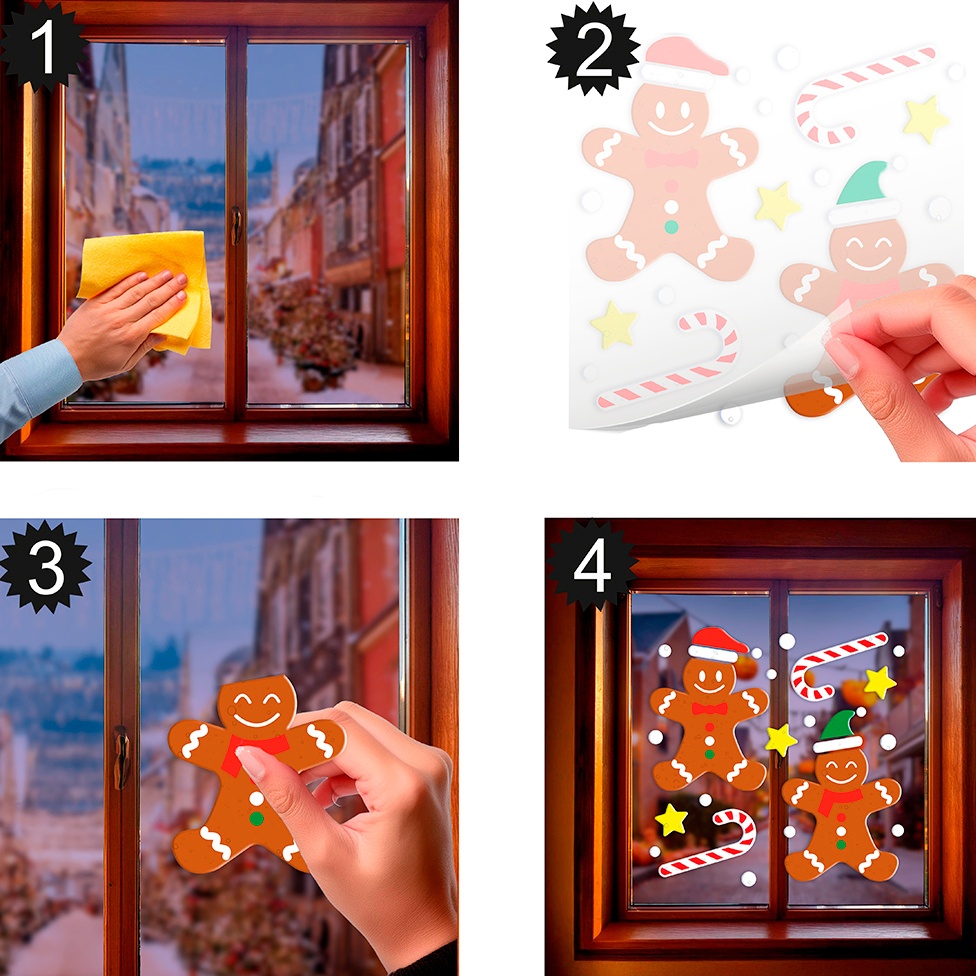 1

2

3

4