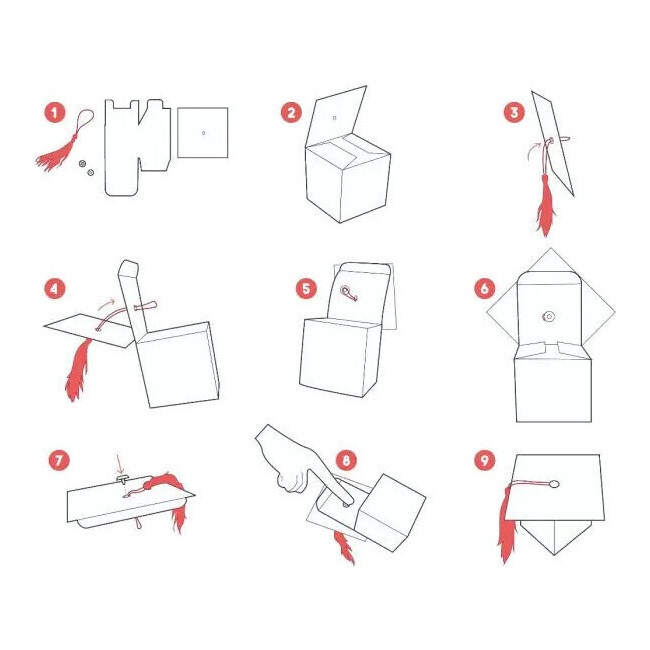 1

2

3

4

5

6

7

8

9