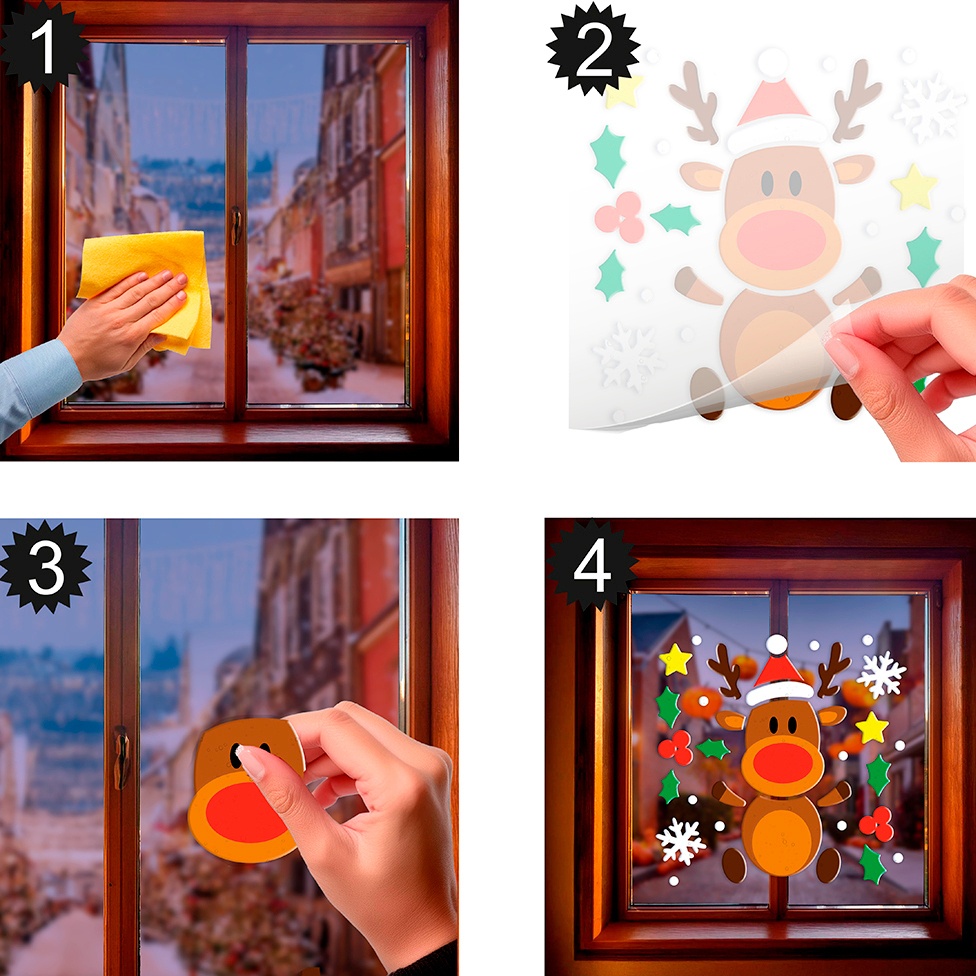 1

2

3

4